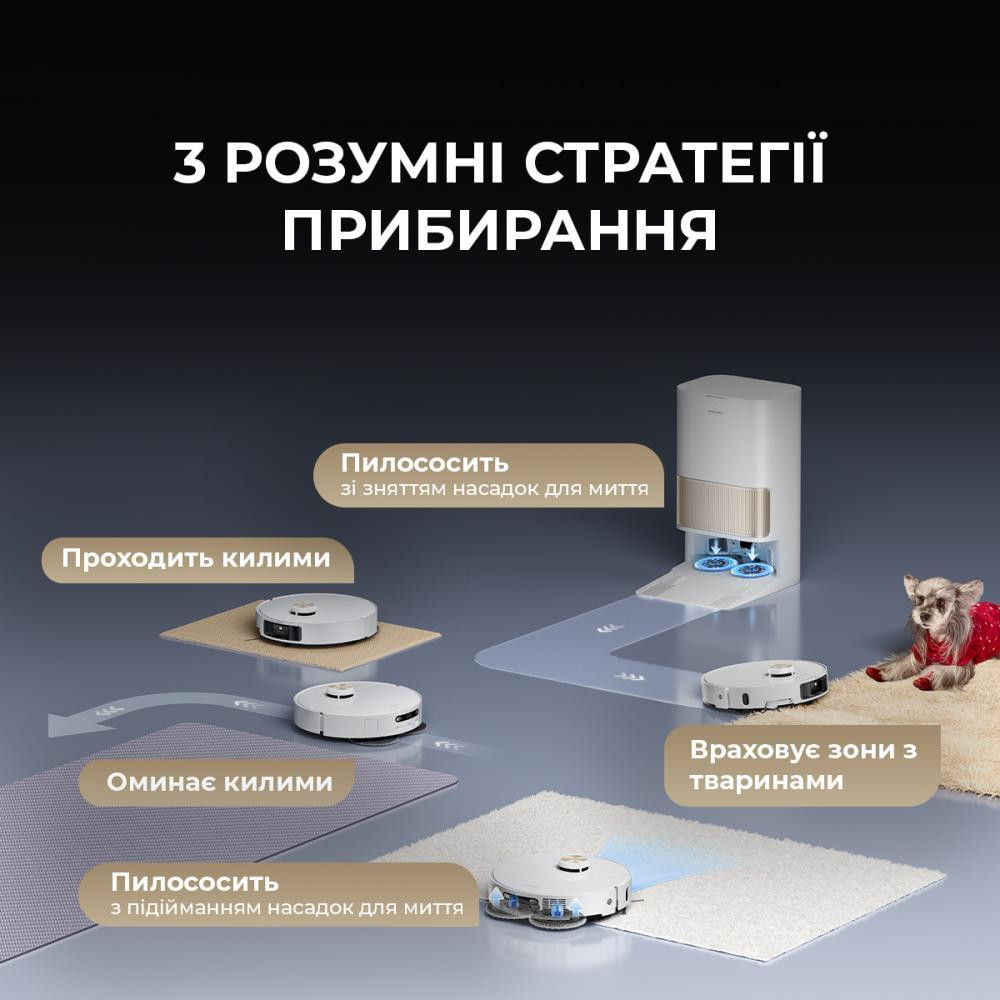 3 РОЗУМНІ СТРАТЕГІЇ ПРИБИРАННЯ

Пилососить
зі зняттям насадок для миття

Проходить килими

Оминає килими

Враховує зони з тваринами

Пилососить
з підійманням насадок для миття