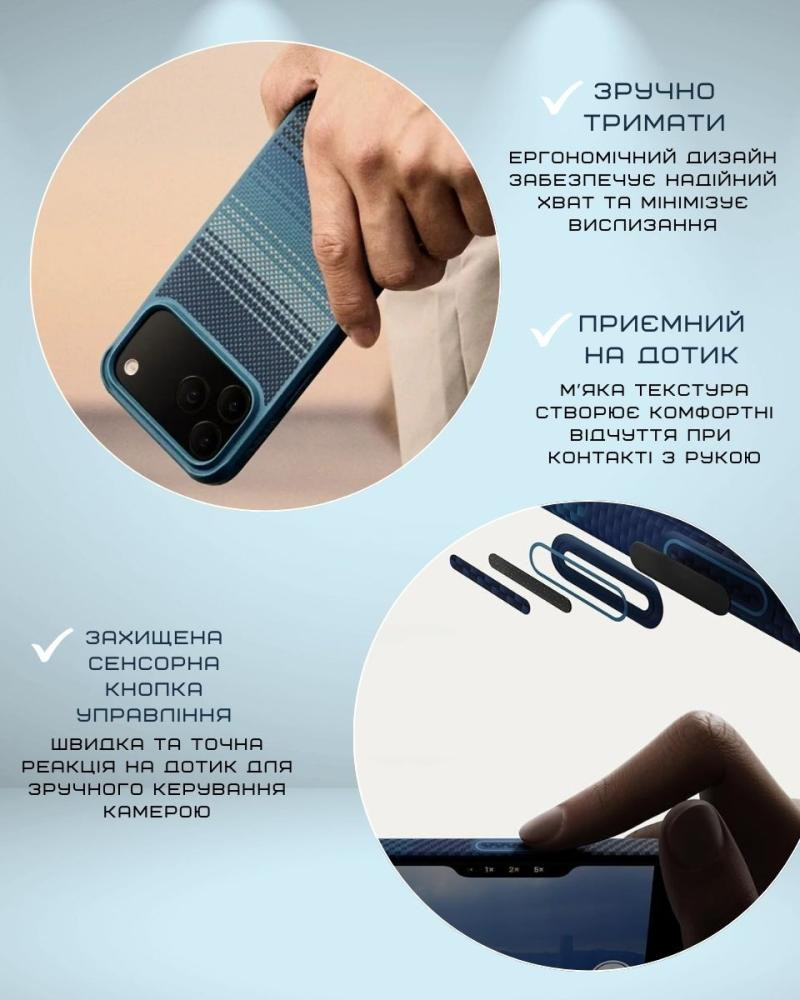 ЗРУЧНО ТРИМАТИ

ЕРГОНОМІЧНИЙ ДИЗАЙН ЗАБЕЗПЕЧУЄ НАДІЙНИЙ ХВАТ ТА МІНІМІЗУЄ ВИСЛИЗАННЯ

ПРИЄМНИЙ НА ДОТИК

М'ЯКА ТЕКСТУРА СТВОРЮЄ КОМФОРТНІ ВІДЧУТТЯ ПРИ КОНТАКТІ З РУКОЮ

ЗАХИЩЕНА СЕНСОРНА КНОПКА УПРАВЛІННЯ

ШВИДКА ТА ТОЧНА РЕАКЦІЯ НА ДОТИК ДЛЯ ЗРУЧНОГО КЕРУВАННЯ КАМЕРОЮ

1x 2x 5x