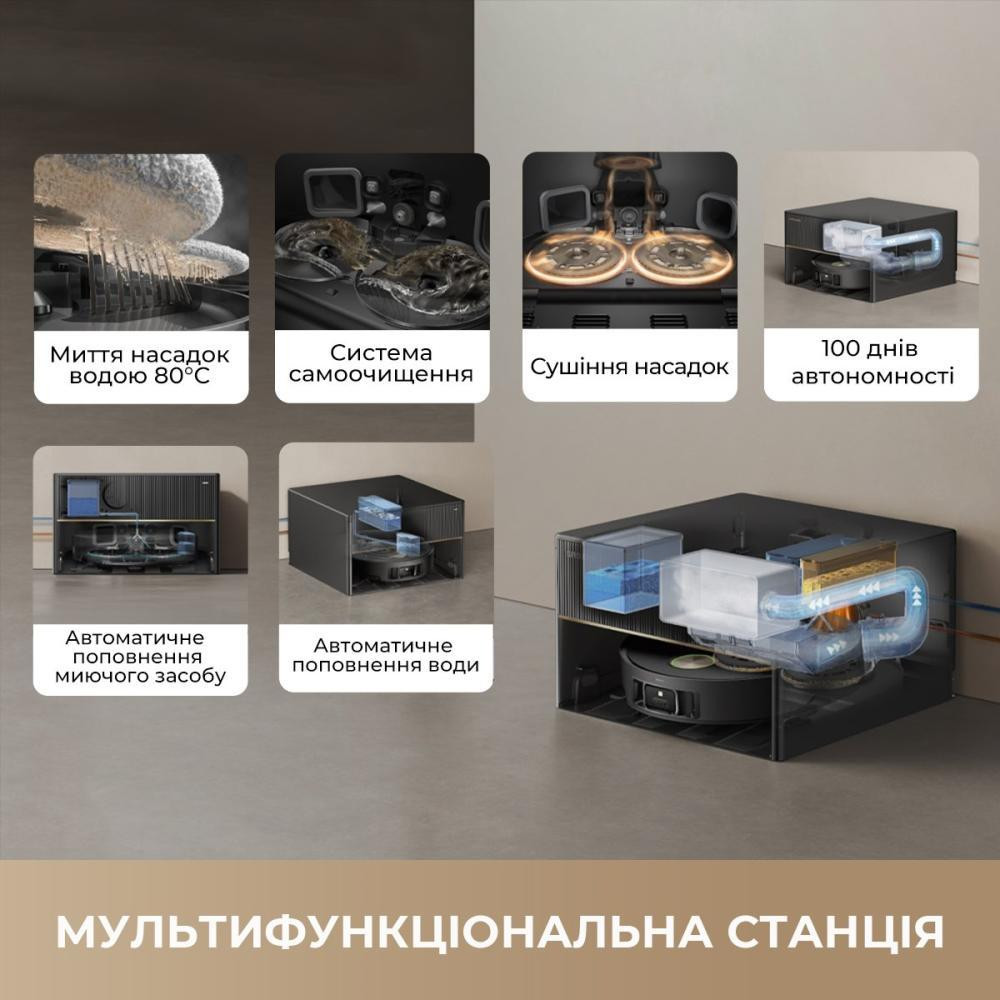 Миття насадок водою 80°C

Система самоочищення

Сушіння насадок

100 днів автономності

Автоматичне поповнення миючого засобу

Автоматичне поповнення води

МУЛЬТИФУНКЦІОНАЛЬНА СТАНЦІЯ